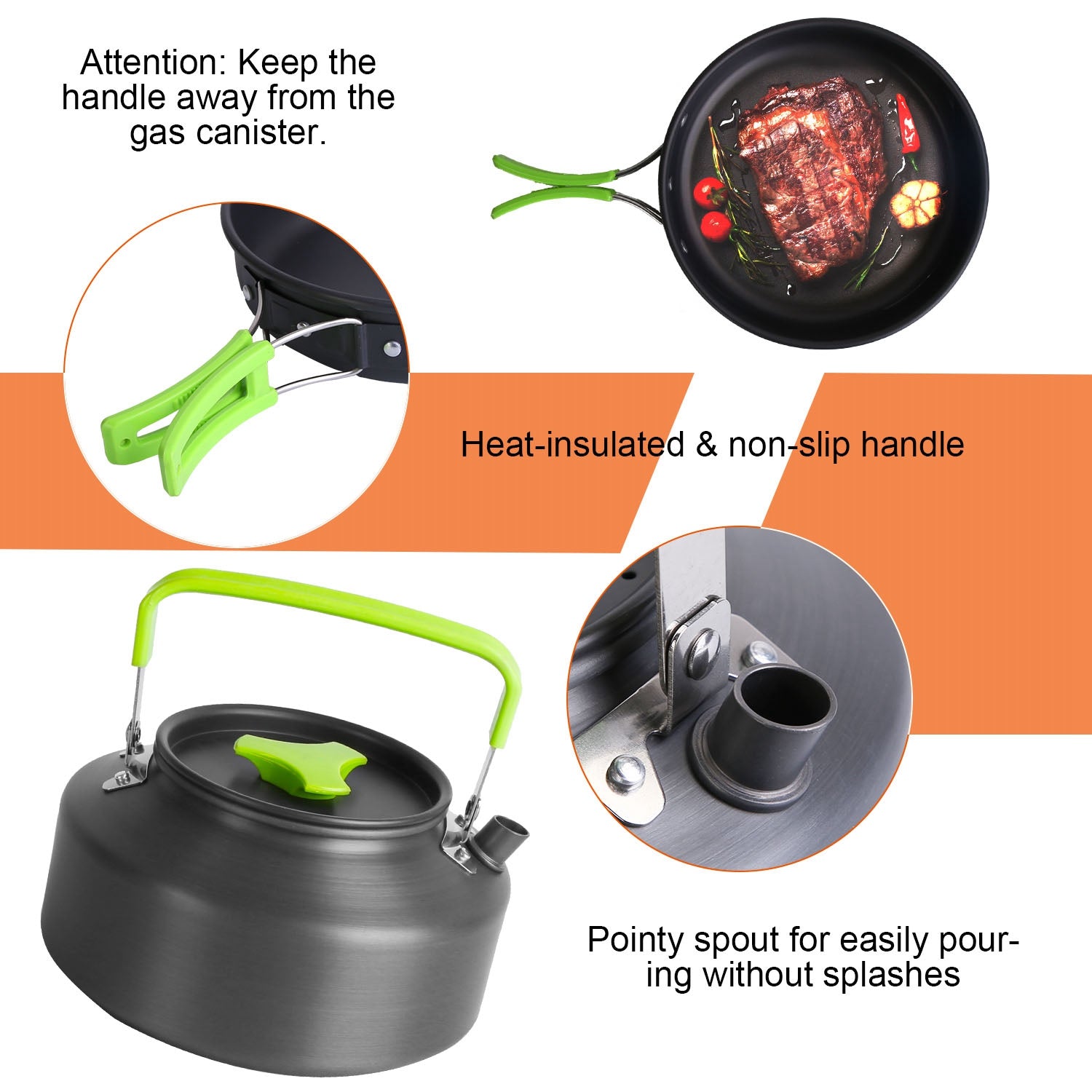 Attention: Keep the handle away from the gas canister.

Heat-insulated & non-slip handle

Pointy spout for easily pouring without splashes